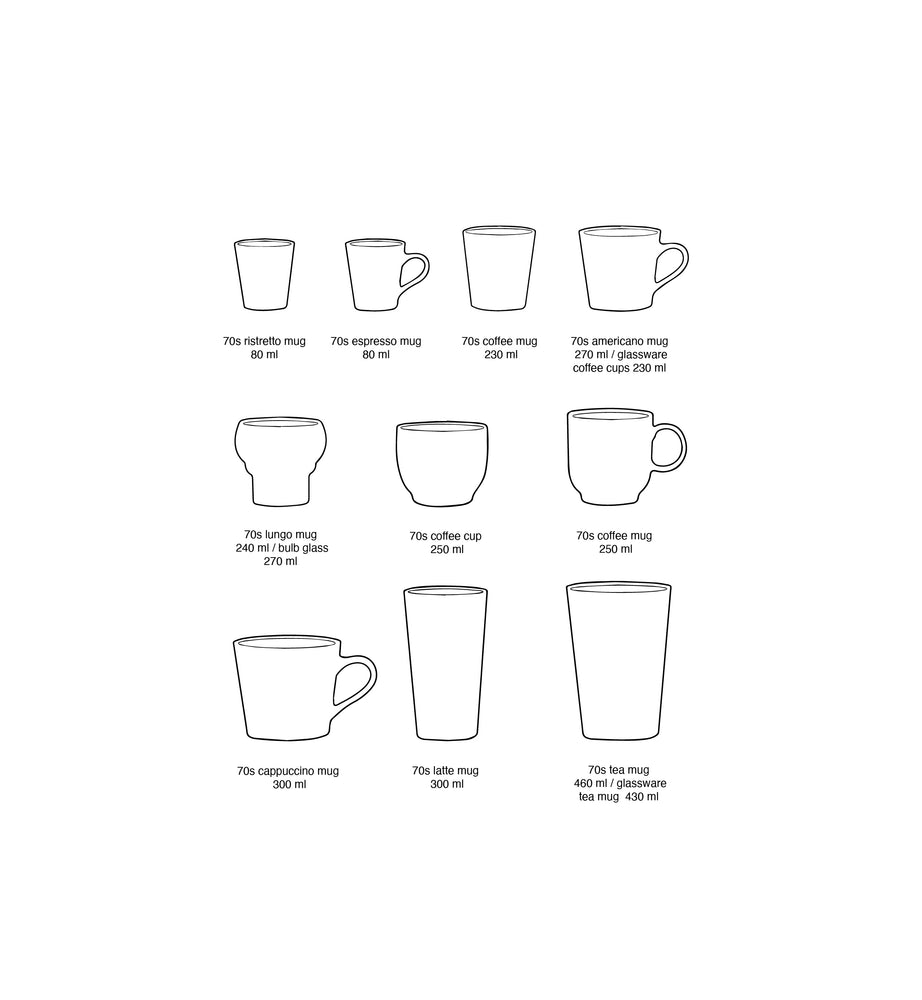 70s ristretto mug
80 ml

70s espresso mug
80 ml

70s coffee mug
230 ml

70s americano mug
270 ml / glassware
coffee cups 230 ml

70s lungo mug
240 ml / bulb glass
270 ml

70s coffee cup
250 ml

70s coffee mug
250 ml

70s cappuccino mug
300 ml

70s latte mug
300 ml

70s tea mug
460 ml / glassware
tea mug 430 ml